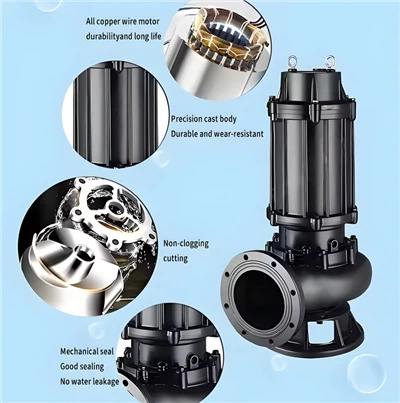 All copper wire motor
durabilityand long life

Precision cast body
Durable and wear-resistant

Non-clogging
cutting

Mechanical seal
Good sealing
No water leakage